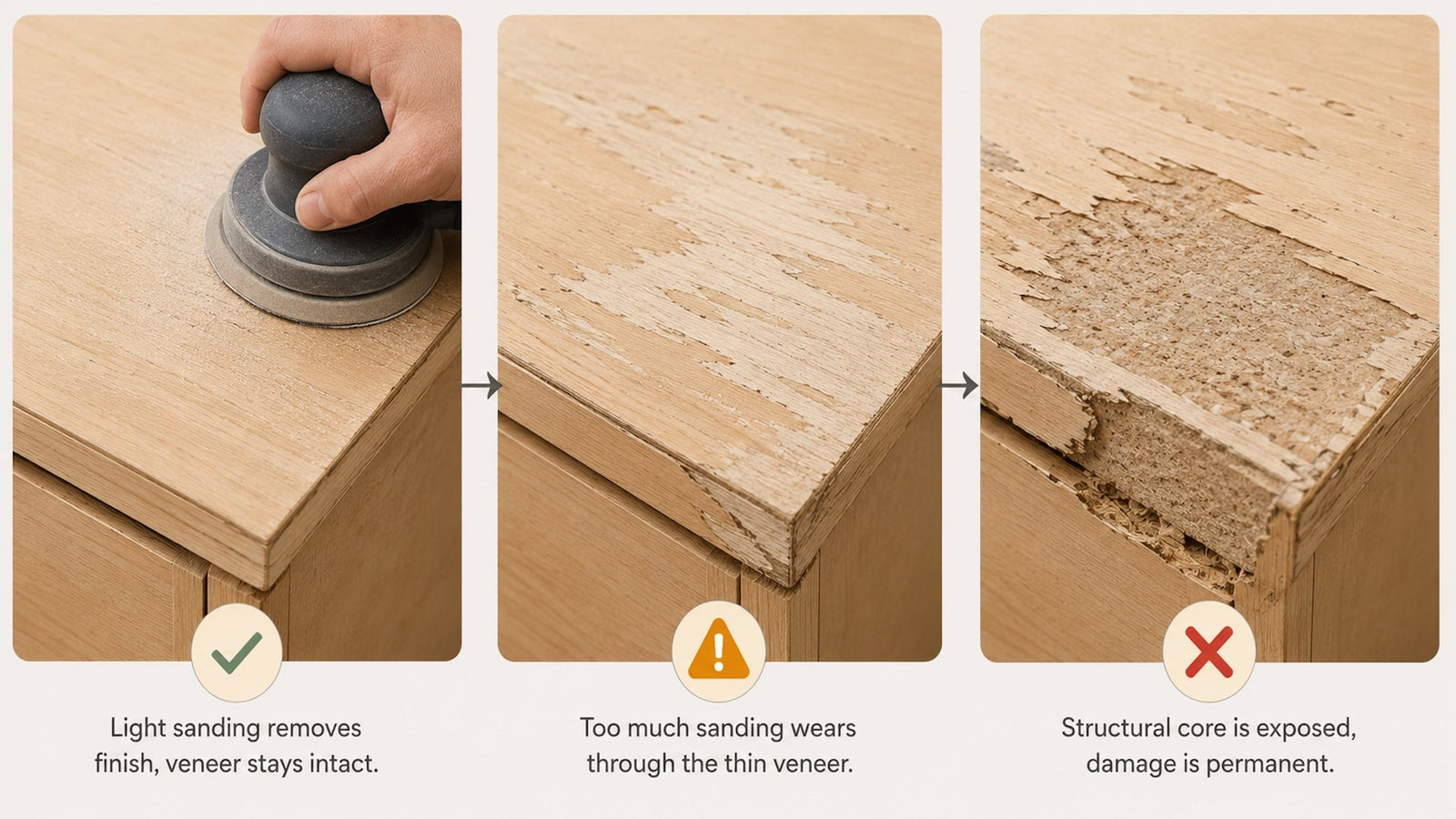 Light sanding removes finish, veneer stays intact.

Too much sanding wears through the thin veneer.

Structural core is exposed, damage is permanent.